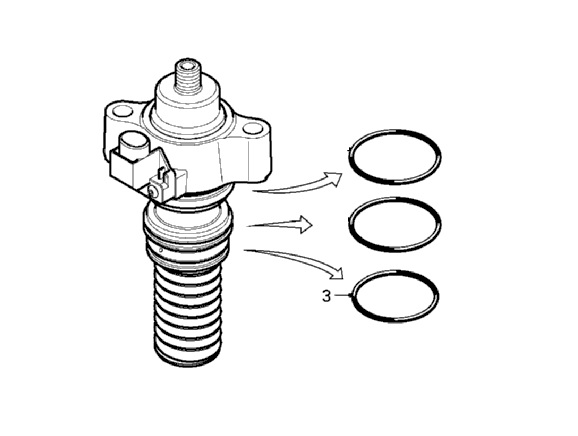 3