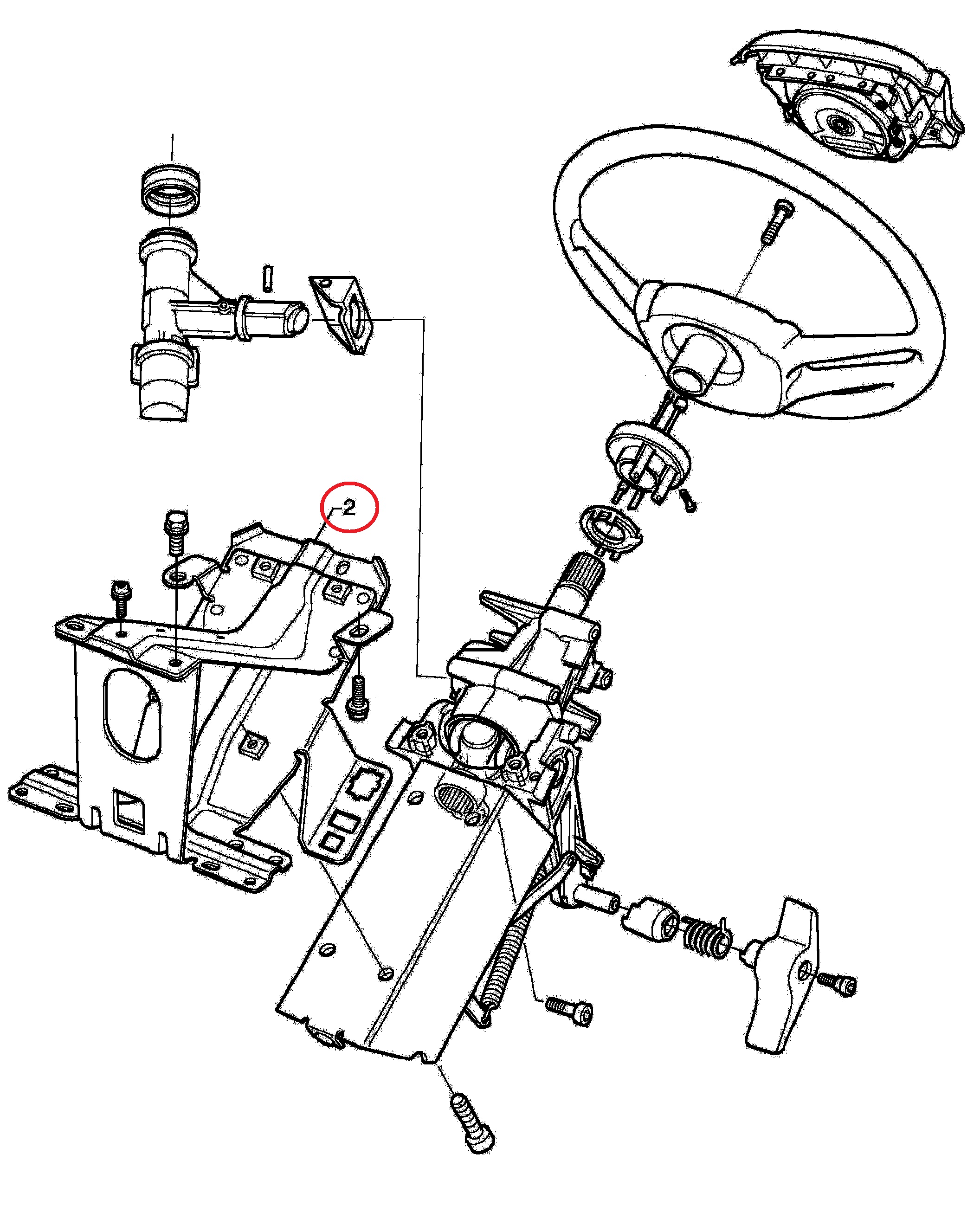 2