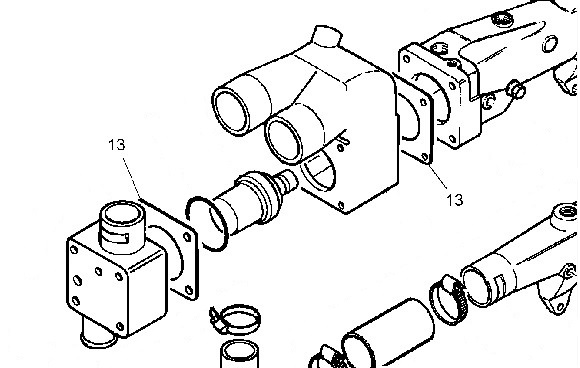 13

13