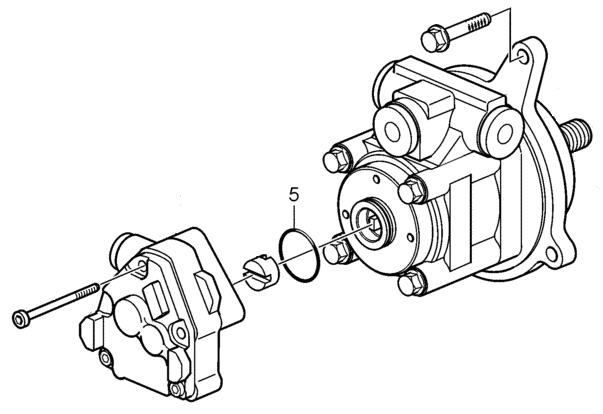 5